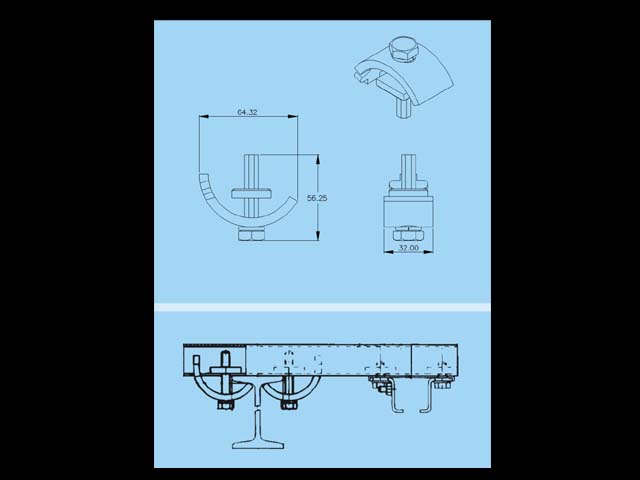 64.32

56.25

32.00